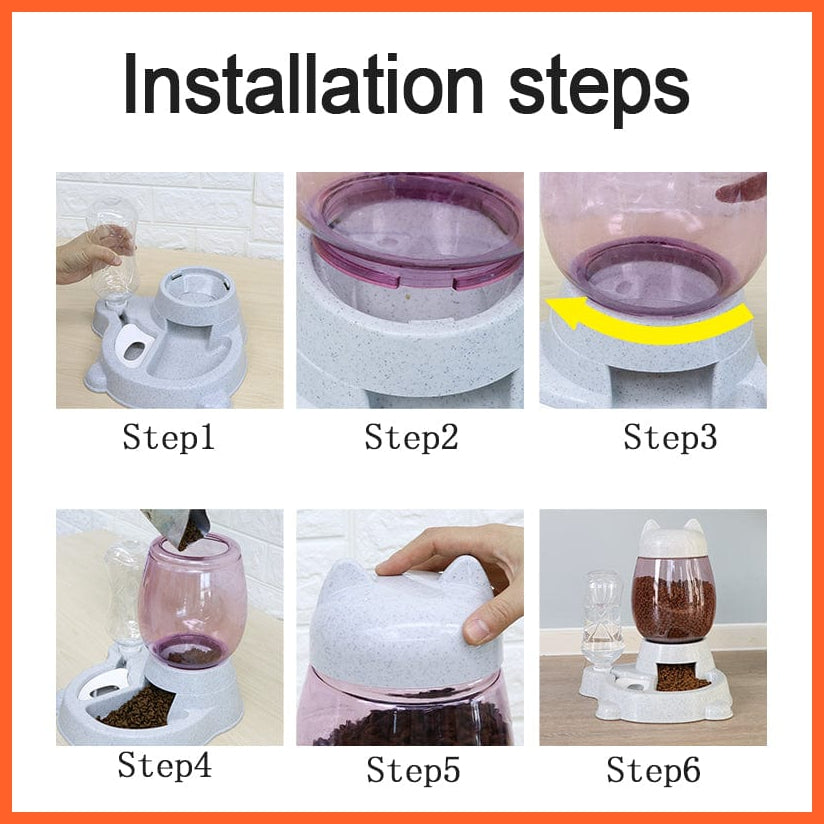 Installation steps

Step1

Step2

Step3

Step4

Step5

Step6