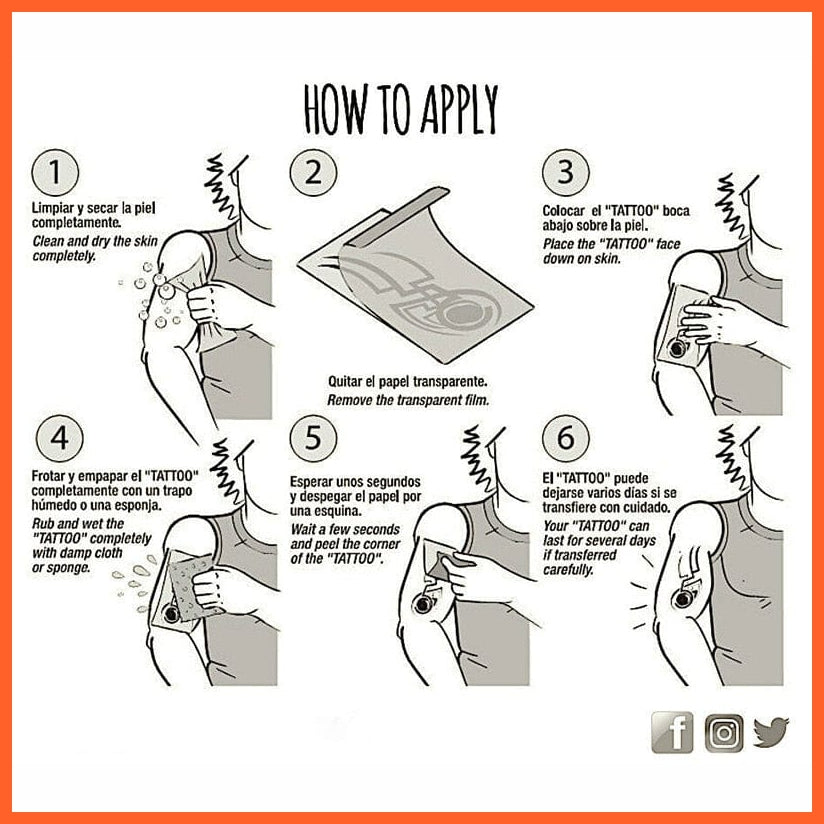 HOW TO APPLY

1

Limpiar y secar la piel completamente.

Clean and dry the skin completely.

2

Quitar el papel transparente.

Remove the transparent film.

3

Colocar el "TATTOO" boca abajo sobre la piel.

Place the "TATTOO" face down on skin.

4

Frotar y empapar el "TATTOO" completamente con un trapo húmedo o una esponja.

Rub and wet the "TATTOO" completely with damp cloth or sponge.

5

Esperar unos segundos y despegar el papel por una esquina.

Wait a few seconds and peel the corner of the "TATTOO".

6

El "TATTOO" puede dejarse varios días si se transfiere con cuidado.

Your "TATTOO" can last for several days if transferred carefully.

f